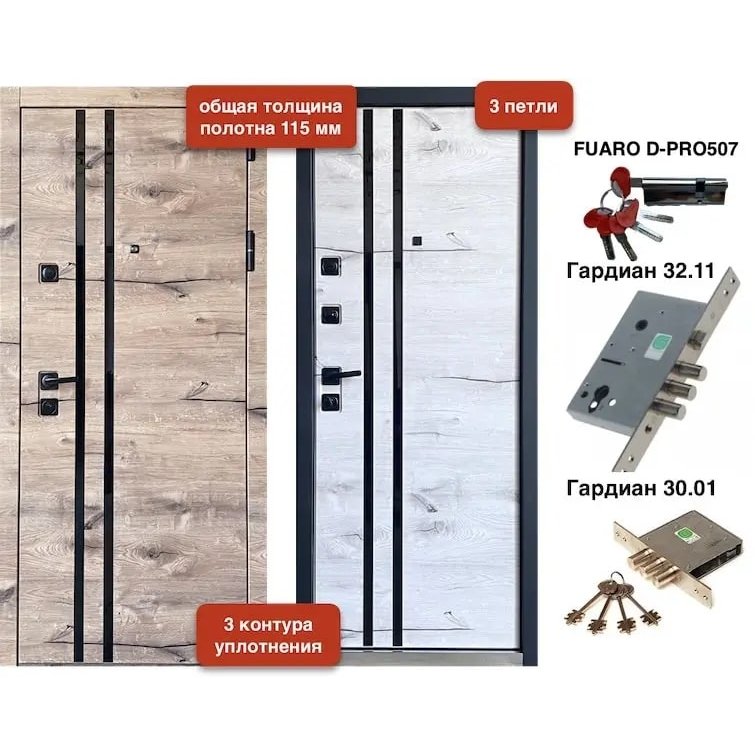 общая толщина полотна 115 мм

3 петли

FUARO D-PRO507

Гардиан 32.11

Гардиан 30.01

3 контура уплотнения