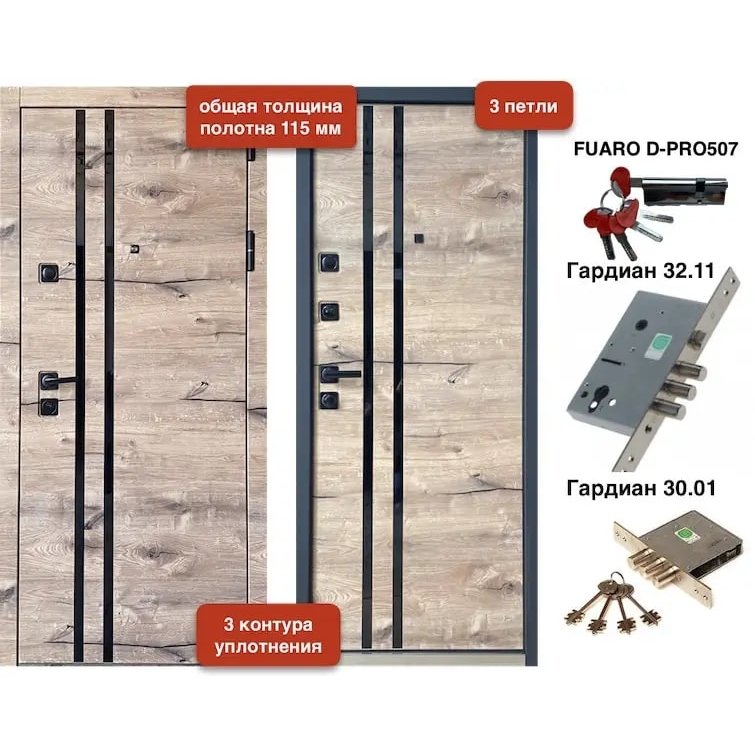 общая толщина полотна 115 мм

3 петли

FUARO D-PRO507

Гардиан 32.11

Гардиан 30.01

3 контура уплотнения