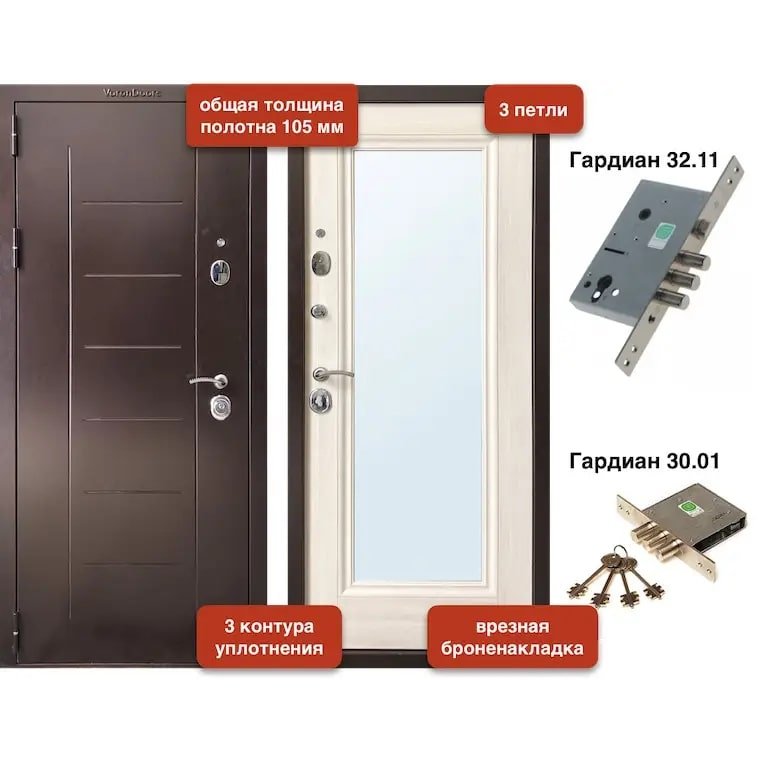 VoronDoors

общая толщина полотна 105 мм

3 петли

Гардиан 32.11

Гардиан 30.01

3 контура уплотнения

врезная броненакладка