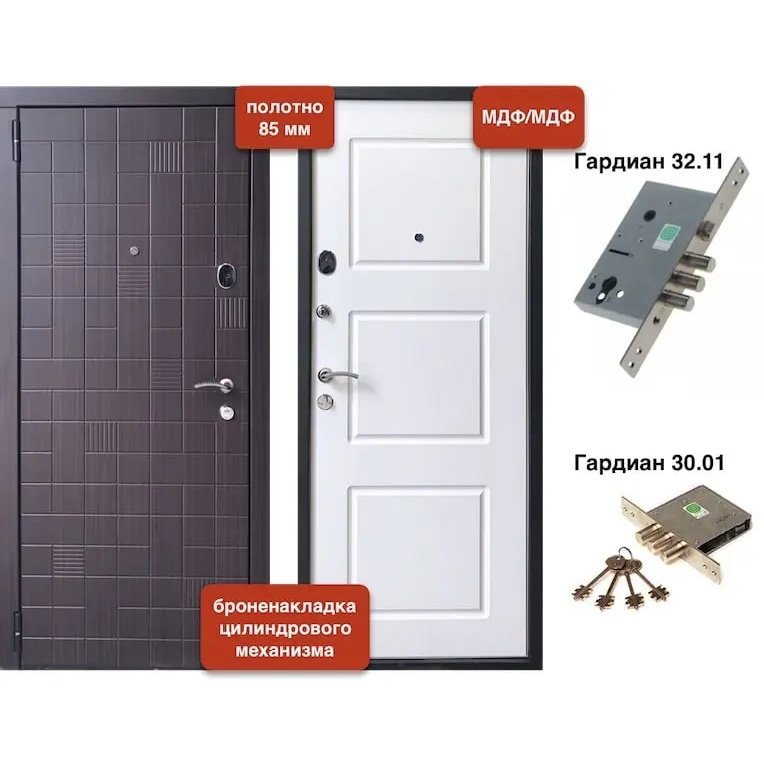 полотно
85 мм

МДФ/МДФ

Гардиан 32.11

Гардиан 30.01

броненакладка
цилиндрового
механизма