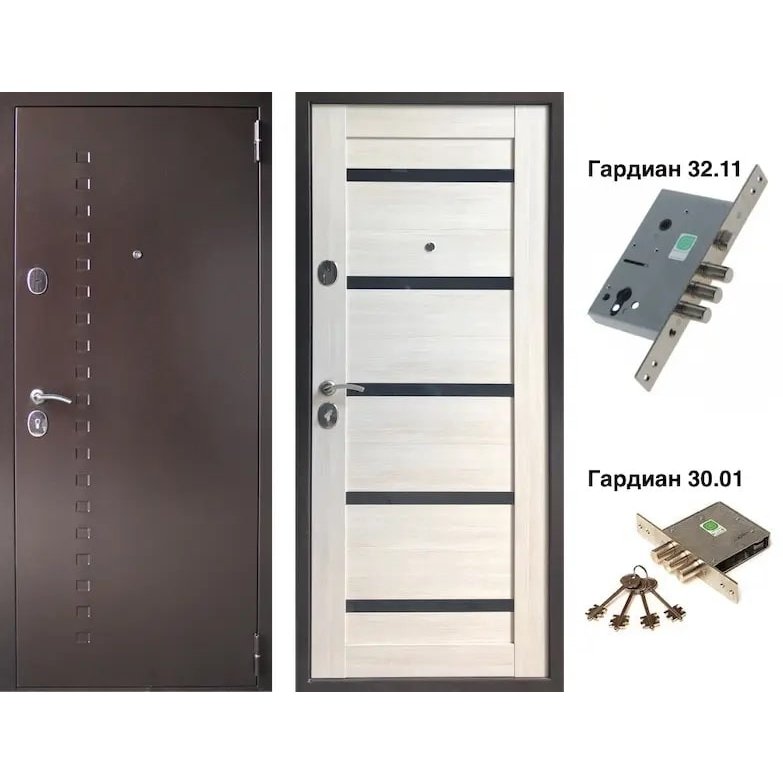 Гардиан 32.11

Гардиан 30.01